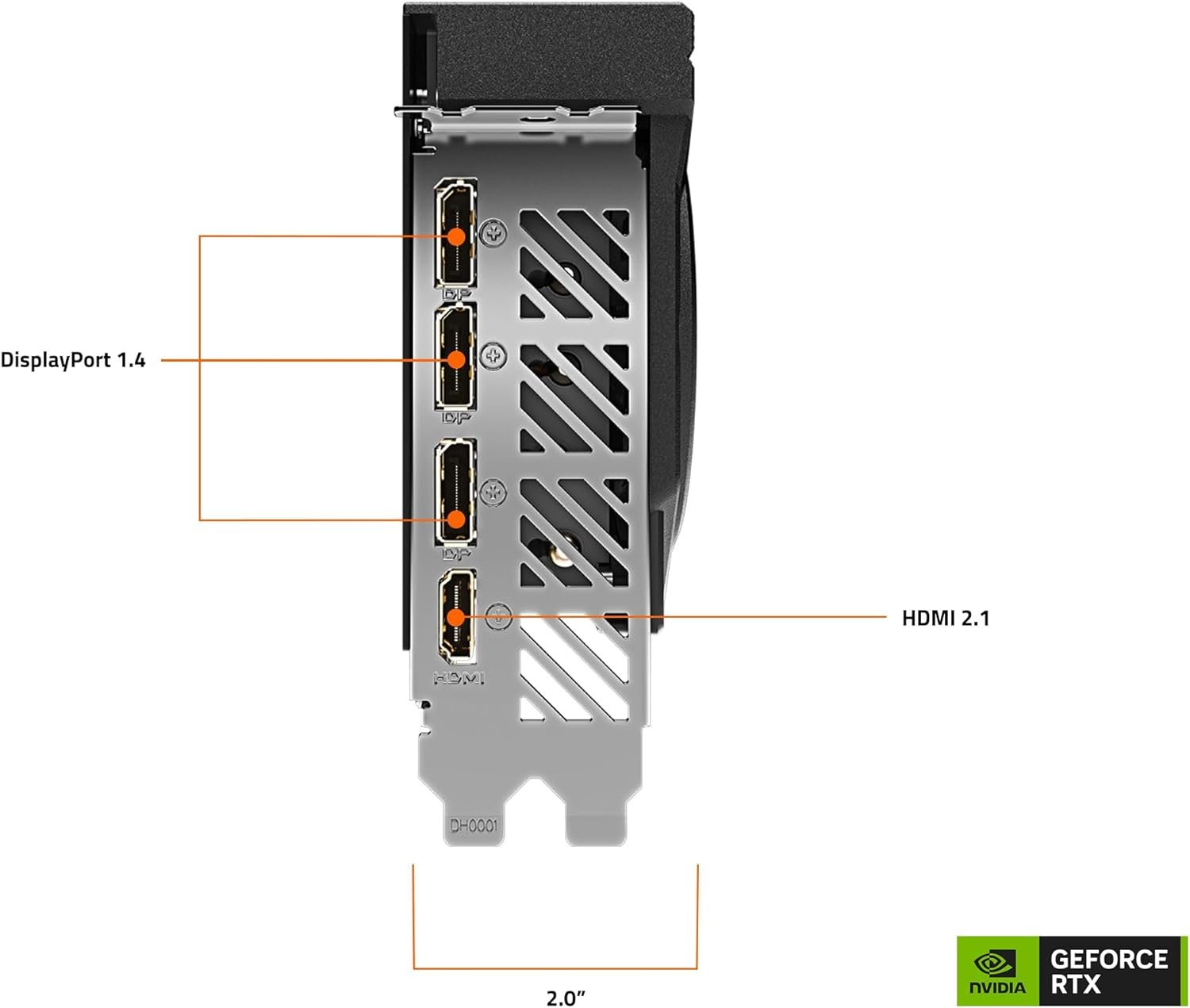 DP
DisplayPort 1.4
DP
DP
HDMI 2.1
HDMI
DH0001
2.0"
NVIDIA
GEFORCE RTX