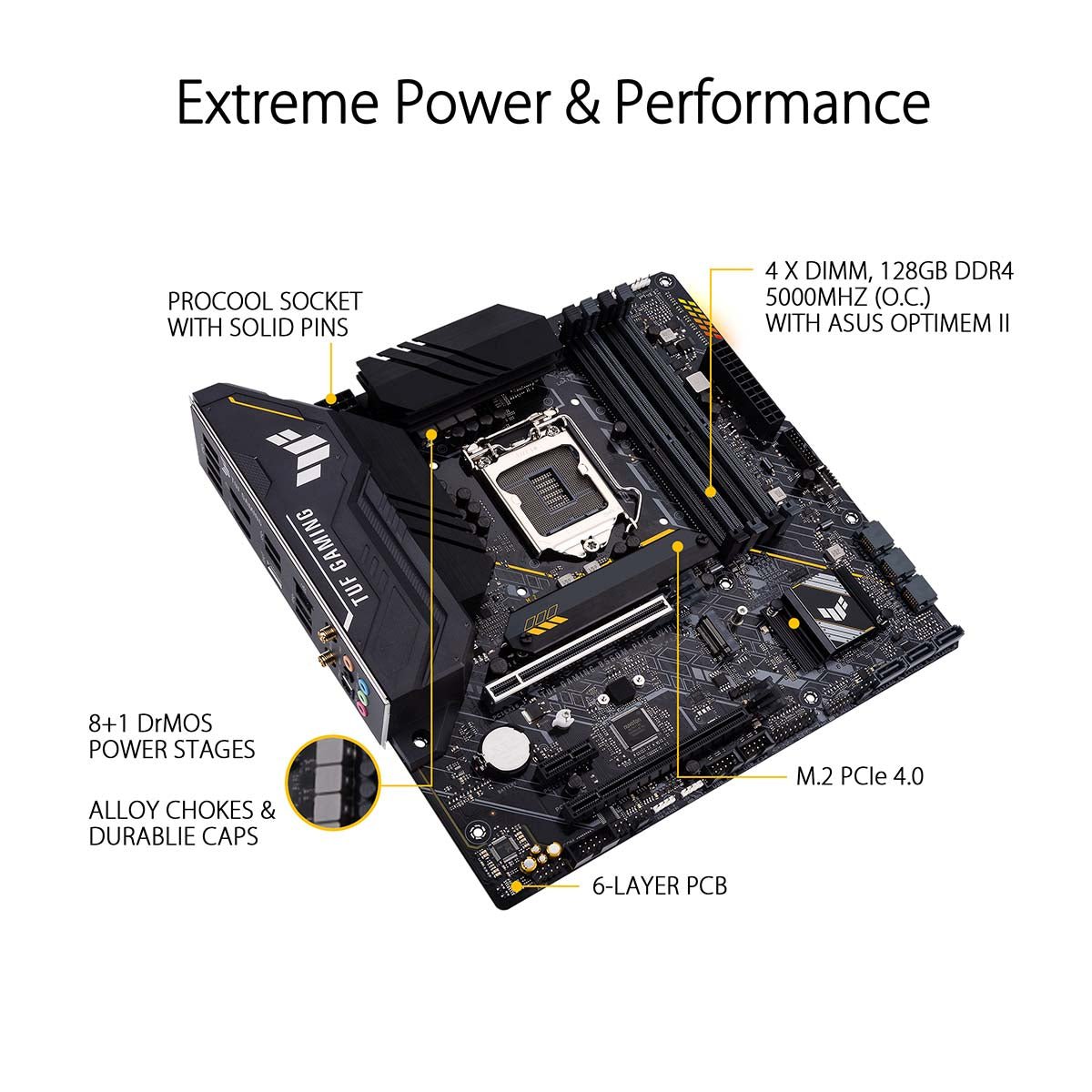 Extreme Power & Performance

PROCOOL SOCKET WITH SOLID PINS

4 X DIMM, 128GB DDR4 5000MHZ (O.C.) WITH ASUS OPTIMEM II

TUF GAMING

8+1 DrMOS POWER STAGES

ALLOY CHOKES & DURABLIE CAPS

M.2 PCIe 4.0

6-LAYER PCB